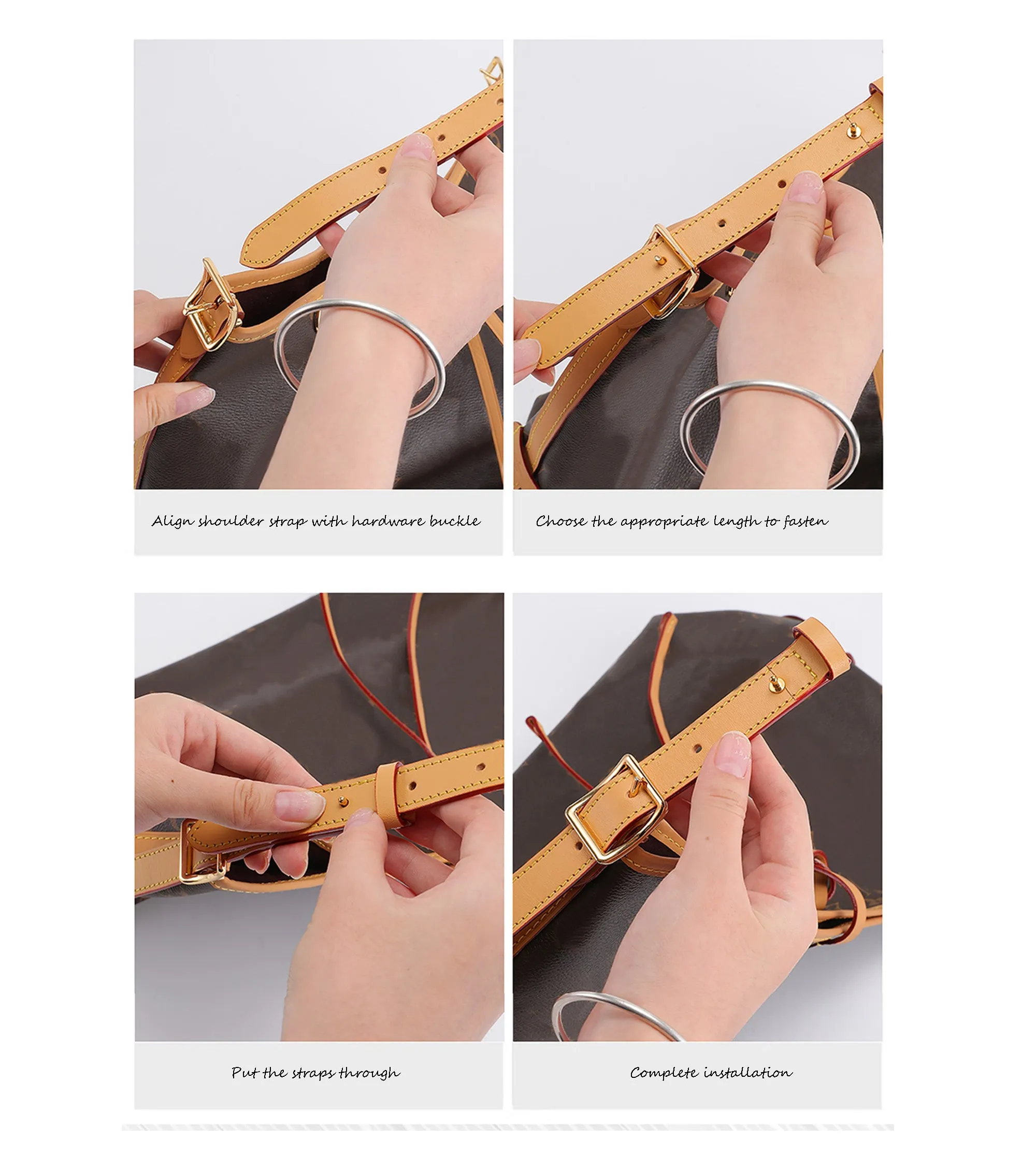 Align shoulder strap with hardware buckle

Choose the appropriate length to fasten

Put the straps through

Complete installation